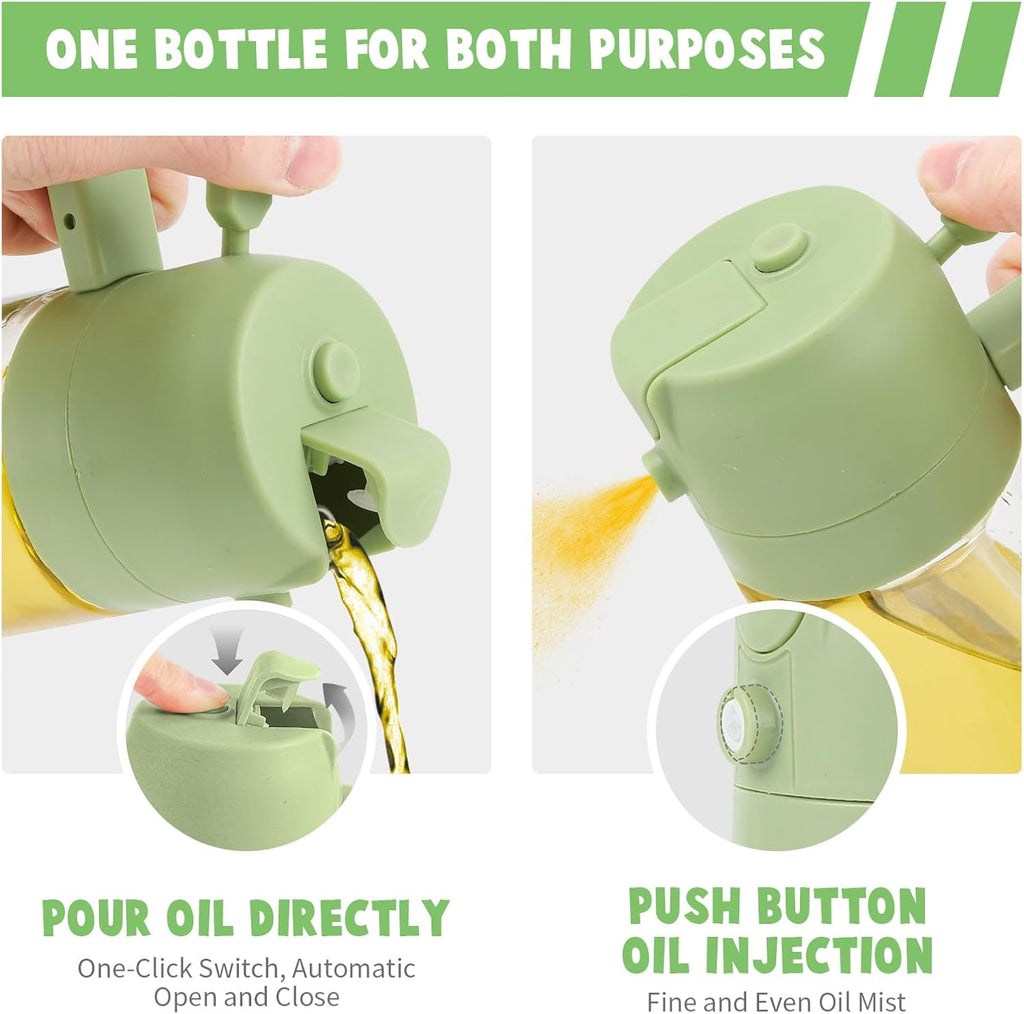 ONE BOTTLE FOR BOTH PURPOSES

POUR OIL DIRECTLY
One-Click Switch, Automatic Open and Close

PUSH BUTTON OIL INJECTION
Fine and Even Oil Mist