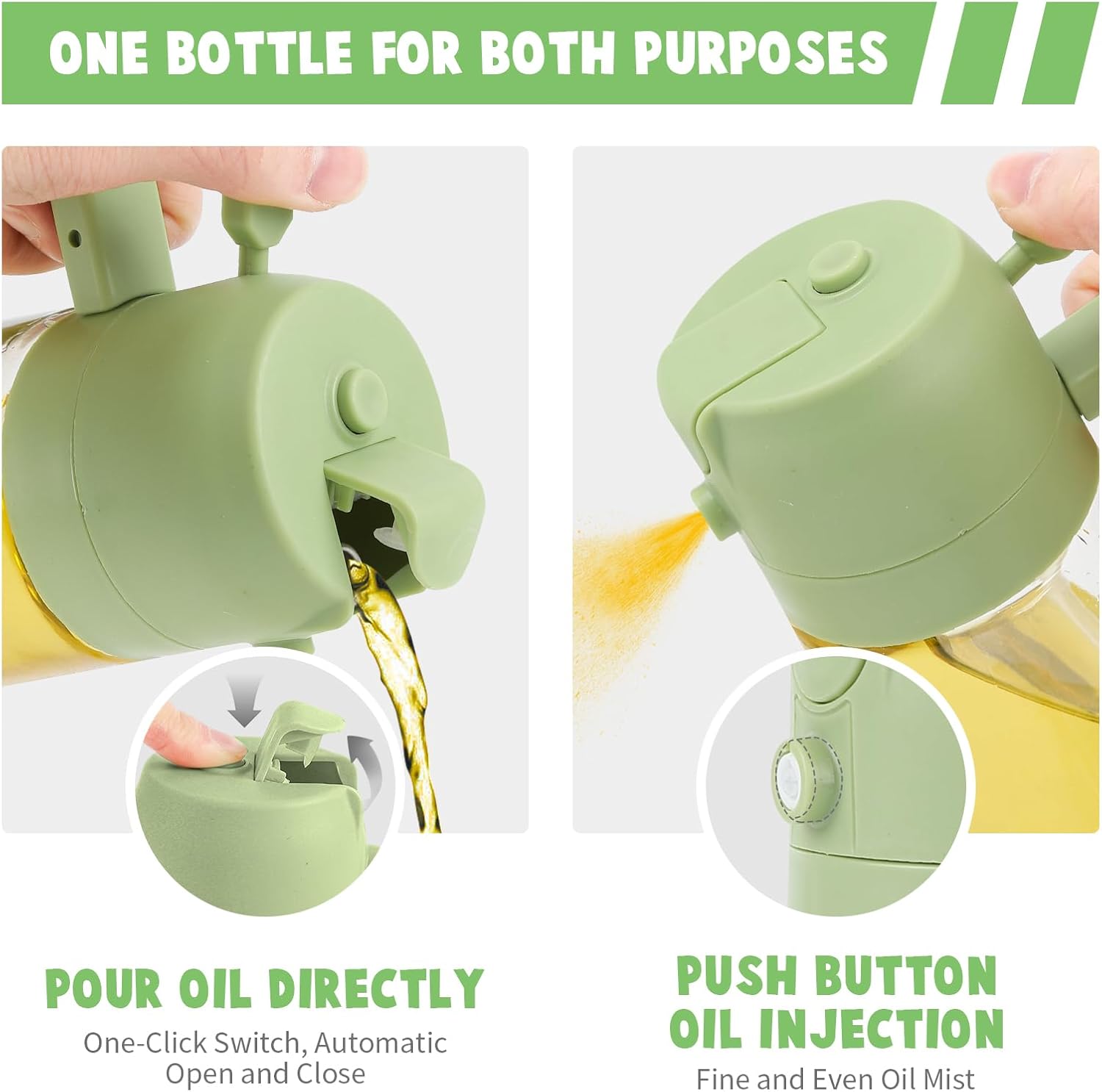 ONE BOTTLE FOR BOTH PURPOSES

POUR OIL DIRECTLY

One-Click Switch, Automatic Open and Close

PUSH BUTTON OIL INJECTION

Fine and Even Oil Mist